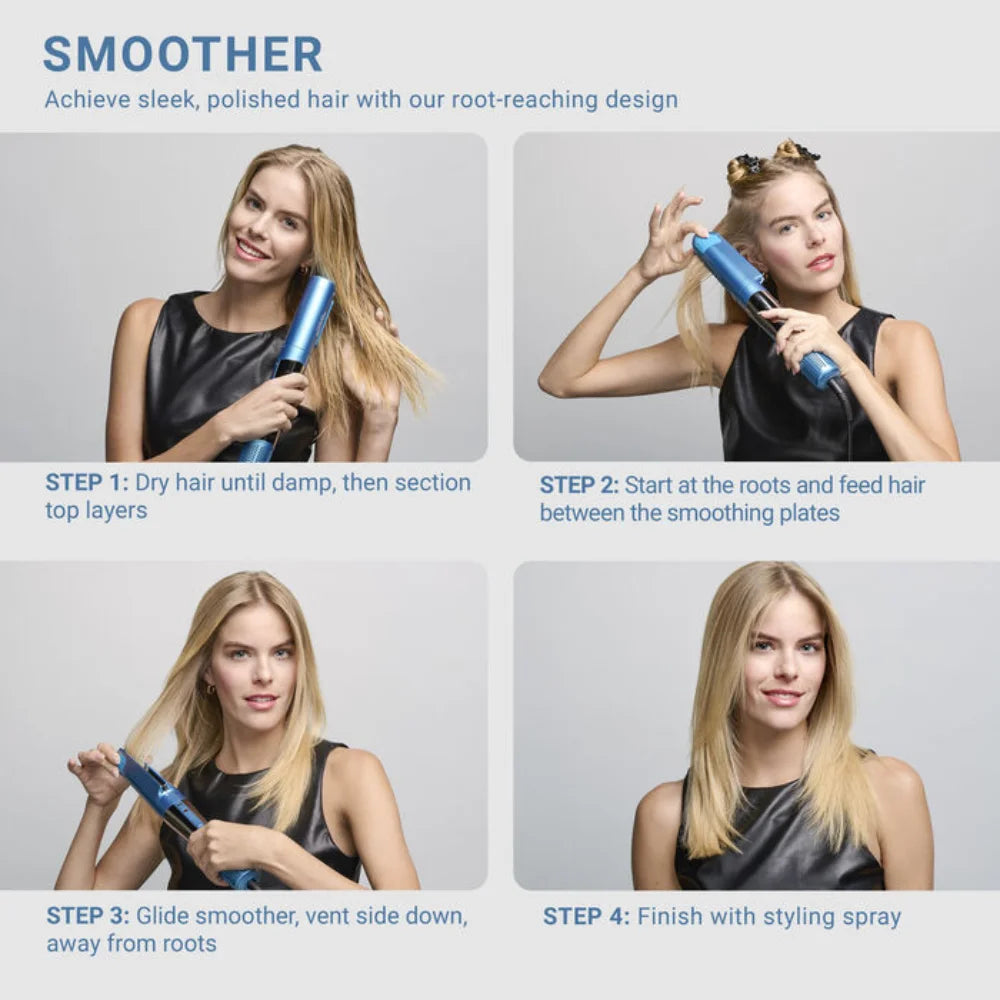 SMOOTHER

Achieve sleek, polished hair with our root-reaching design

STEP 1: Dry hair until damp, then section top layers

STEP 2: Start at the roots and feed hair between the smoothing plates

STEP 3: Glide smoother, vent side down, away from roots

STEP 4: Finish with styling spray