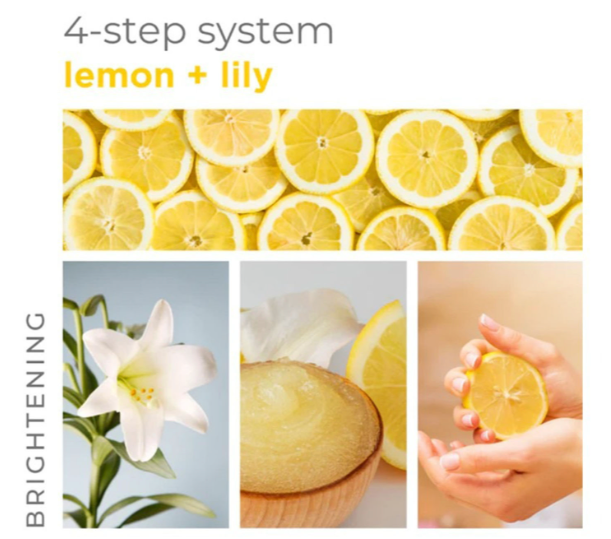 4-step system
lemon + lily

BRIGHTENING